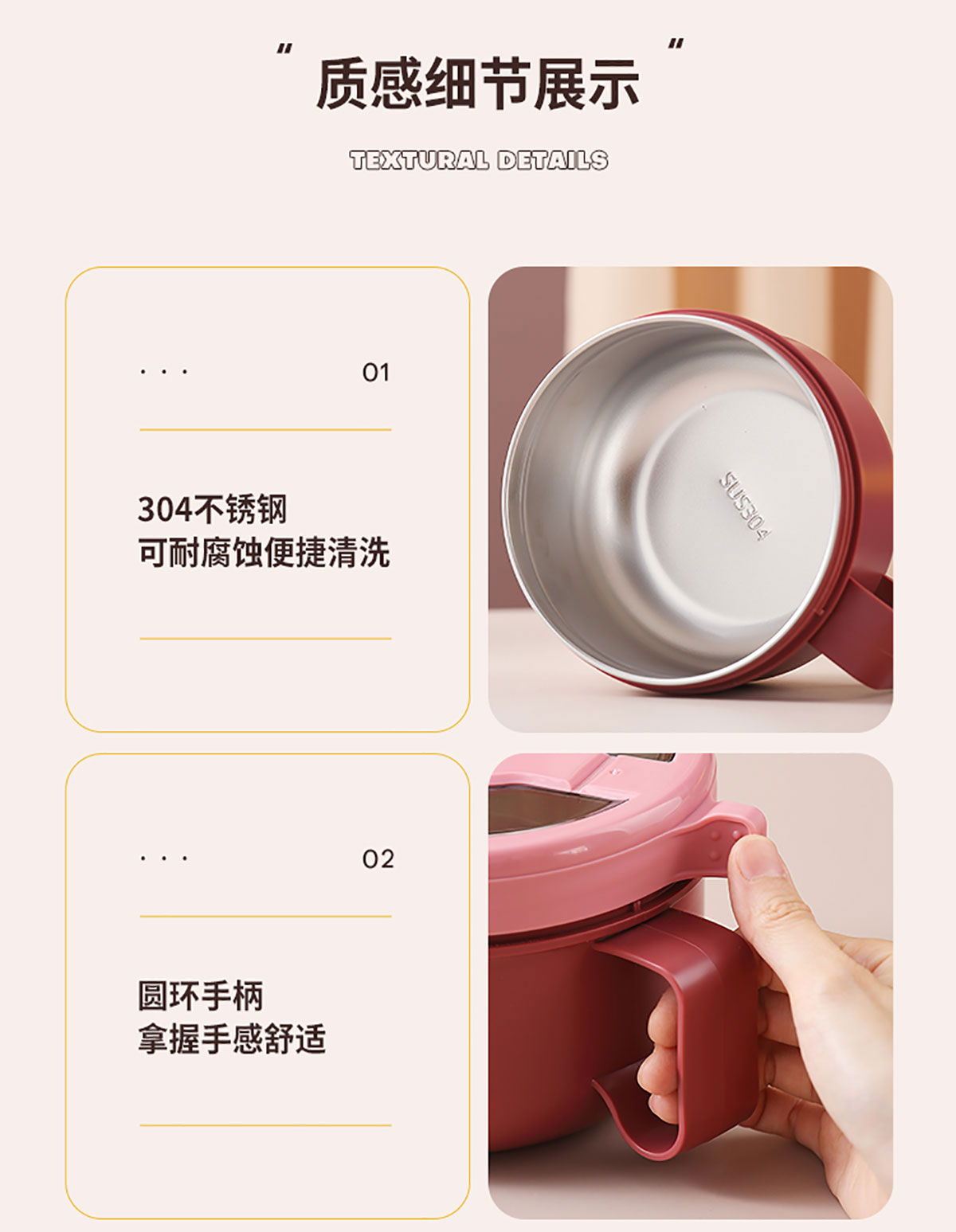 " 质感细节展示 "

TEXTURAL DETAILS

· · ·

01

304不锈钢
可耐腐蚀便捷清洗

SUS304

· · ·

02

圆环手柄
拿握手感舒适